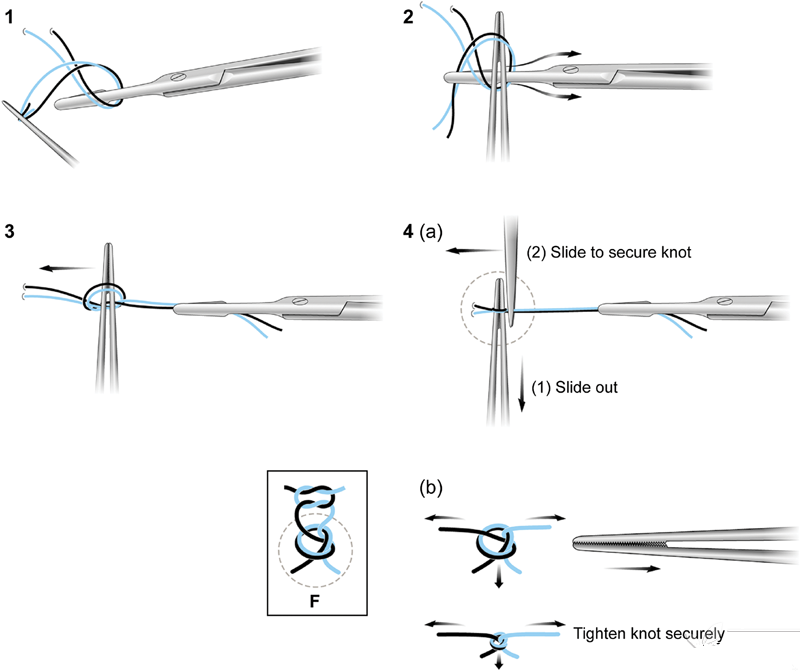 1

2

3

4 (a)

(2) Slide to secure knot

(1) Slide out

F

(b)

Tighten knot securely