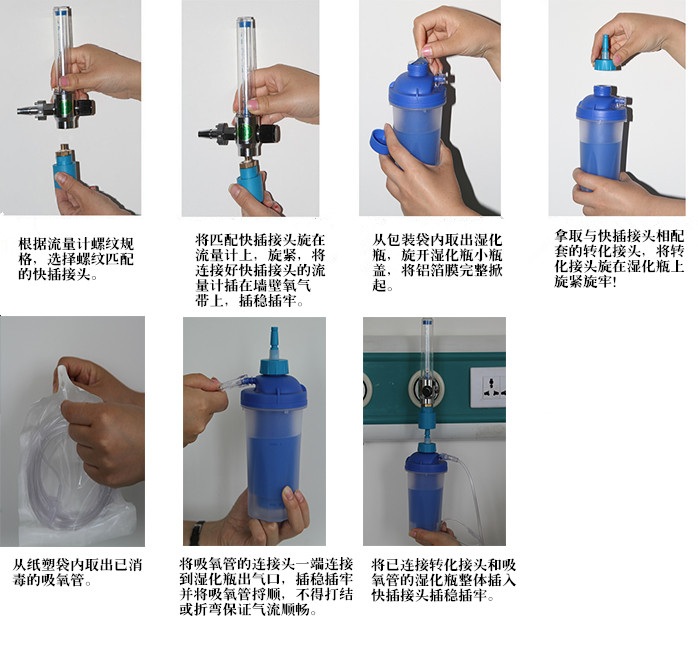 根据流量计螺纹规格，选择螺纹匹配的快插接头。

将匹配快插接头旋在流量计上，旋紧，将连接好快插接头的流量计插在墙壁氧气带上，插稳插牢。

从包装袋内取出湿化瓶，旋开湿化瓶小瓶盖，将铝箔膜完整掀起。

拿取与快插接头相配套的转化接头，将转化接头旋在湿化瓶上旋紧旋牢!

从纸塑袋内取出已消毒的吸氧管。

将吸氧管的连接头一端连接到湿化瓶出气口，插稳插牢并将吸氧管捋顺，不得打结或折弯保证气流顺畅。

将已连接转化接头和吸氧管的湿化瓶整体插入快插接头插稳插牢。